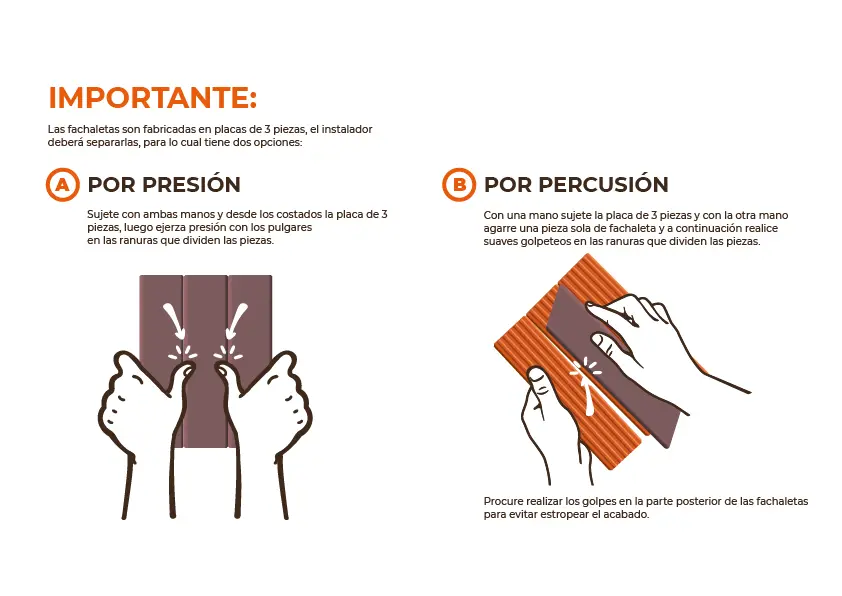 IMPORTANTE:

Las fachaletas son fabricadas en placas de 3 piezas, el instalador deberá separarlas, para lo cual tiene dos opciones:

A POR PRESIÓN

Sujete con ambas manos y desde los costados la placa de 3 piezas, luego ejerza presión con los pulgares en las ranuras que dividen las piezas.

B POR PERCUSIÓN

Con una mano sujete la placa de 3 piezas y con la otra mano agarre una pieza sola de fachaleta y a continuación realice suaves golpeteos en las ranuras que dividen las piezas.

Procure realizar los golpes en la parte posterior de las fachaletas para evitar estropear el acabado.